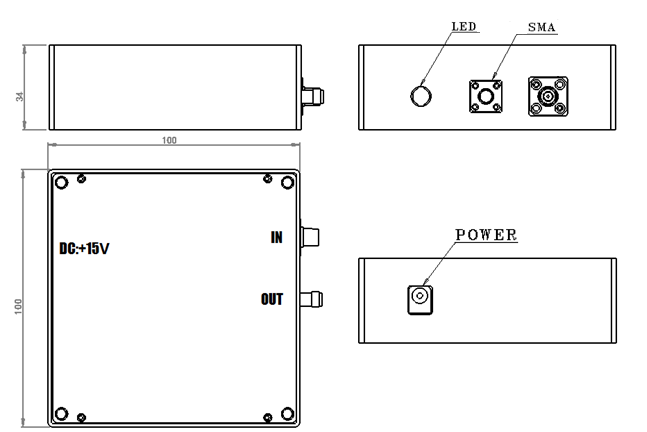 34

100

LED

SMA

100

DC:+15V

IN

OUT

POWER